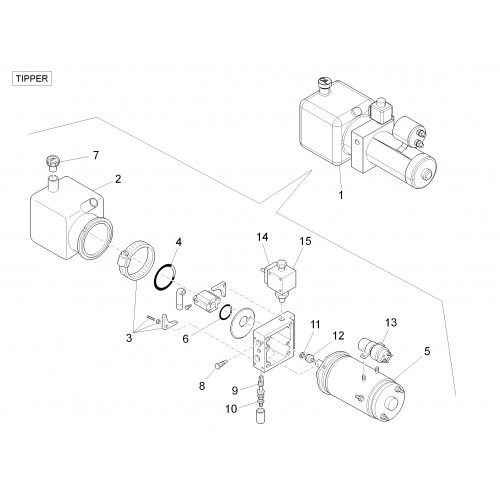 TIPPER

7
2
1
4
14
15
3
6
11
12
13
5
8
9
10